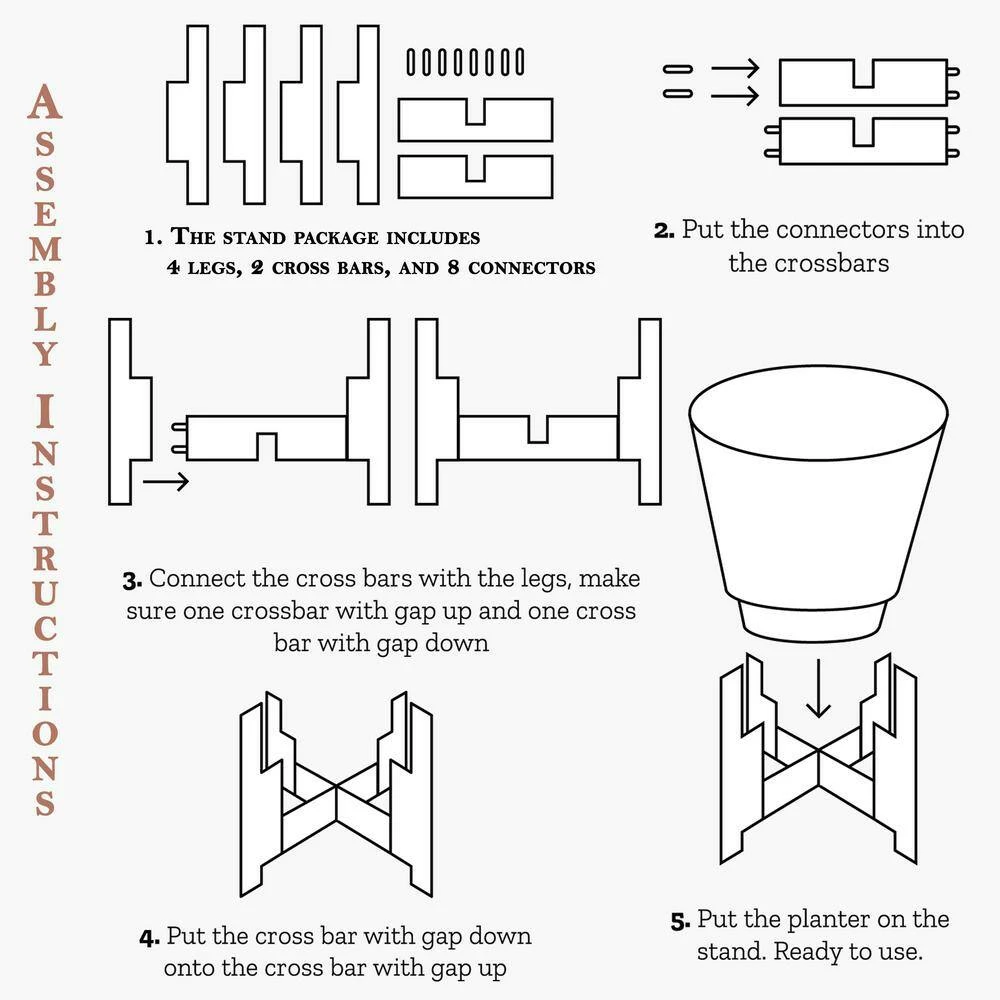 ASSEMBLY INSTRUCTIONS

1. THE STAND PACKAGE INCLUDES 4 LEGS, 2 CROSS BARS, AND 8 CONNECTORS

2. Put the connectors into the crossbars

3. Connect the cross bars with the legs, make sure one crossbar with gap up and one cross bar with gap down

4. Put the cross bar with gap down onto the cross bar with gap up

5. Put the planter on the stand. Ready to use.